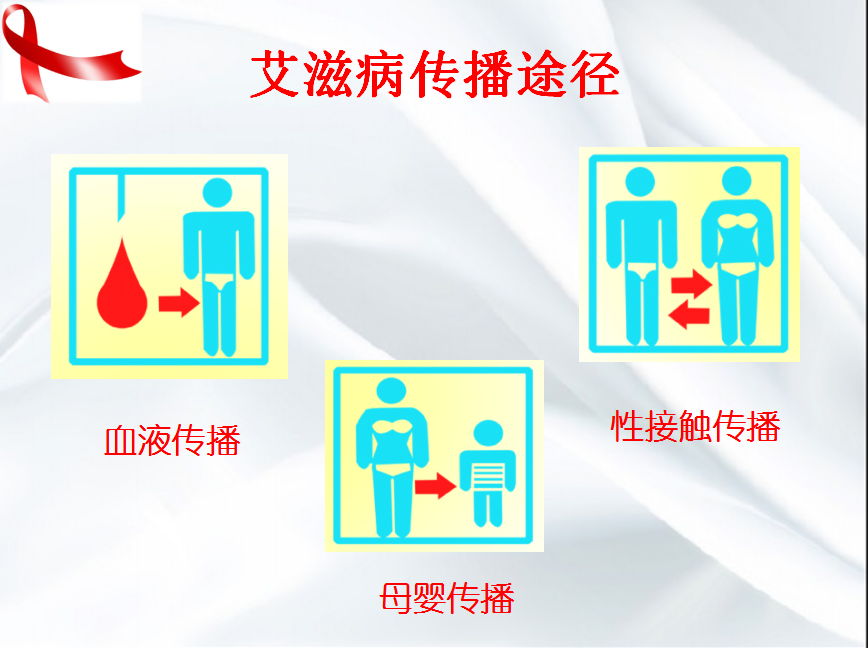 艾滋病传播途径

血液传播

性接触传播

母婴传播